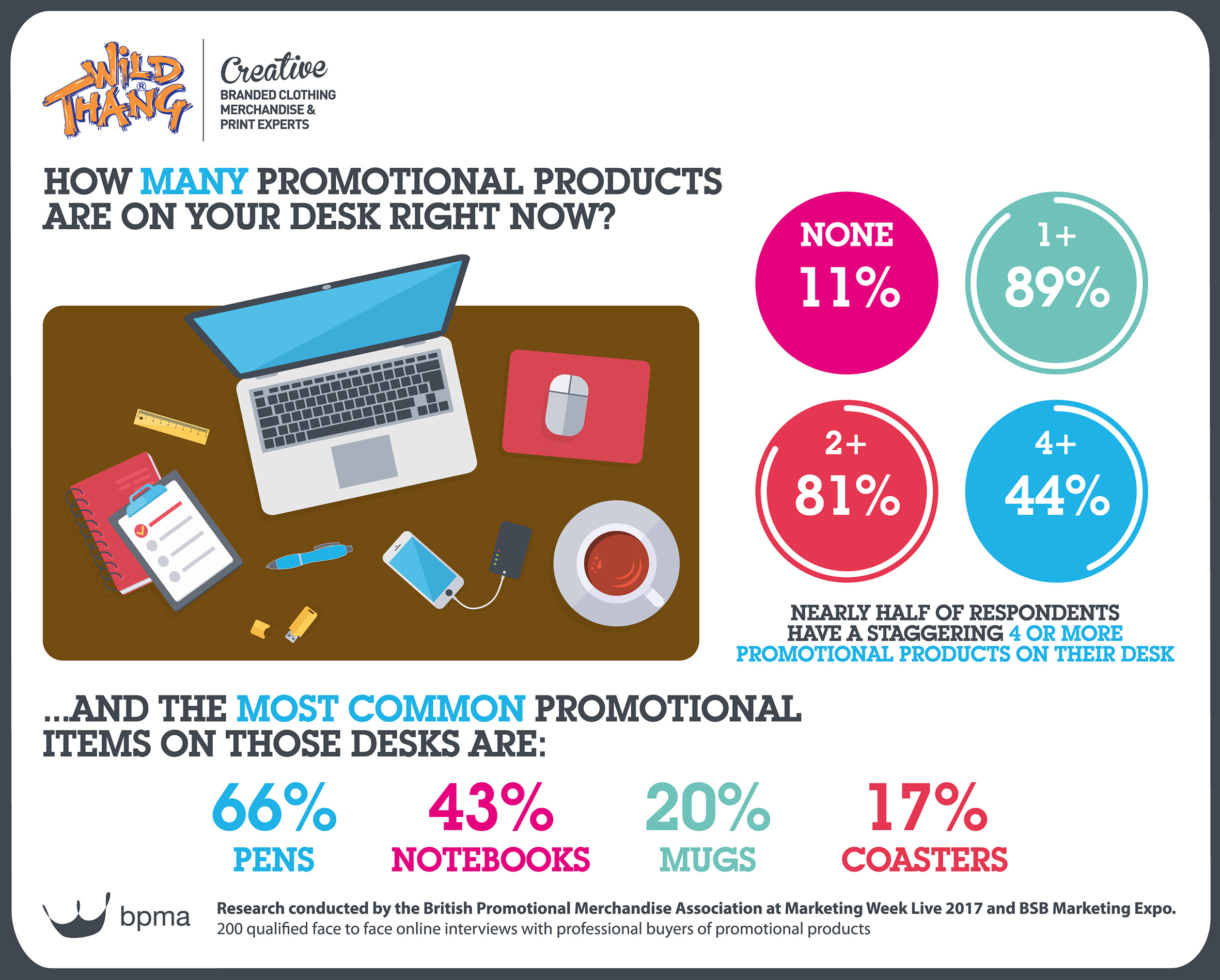 WILD THANG®

Creative
BRANDED CLOTHING MERCHANDISE & PRINT EXPERTS

HOW MANY PROMOTIONAL PRODUCTS ARE ON YOUR DESK RIGHT NOW?

NONE
11%

1+
89%

2+
81%

4+
44%

NEARLY HALF OF RESPONDENTS HAVE A STAGGERING 4 OR MORE PROMOTIONAL PRODUCTS ON THEIR DESK

...AND THE MOST COMMON PROMOTIONAL ITEMS ON THOSE DESKS ARE:

66%
PENS

43%
NOTEBOOKS

20%
MUGS

17%
COASTERS

bpma

Research conducted by the British Promotional Merchandise Association at Marketing Week Live 2017 and BSB Marketing Expo.
200 qualified face to face online interviews with professional buyers of promotional products